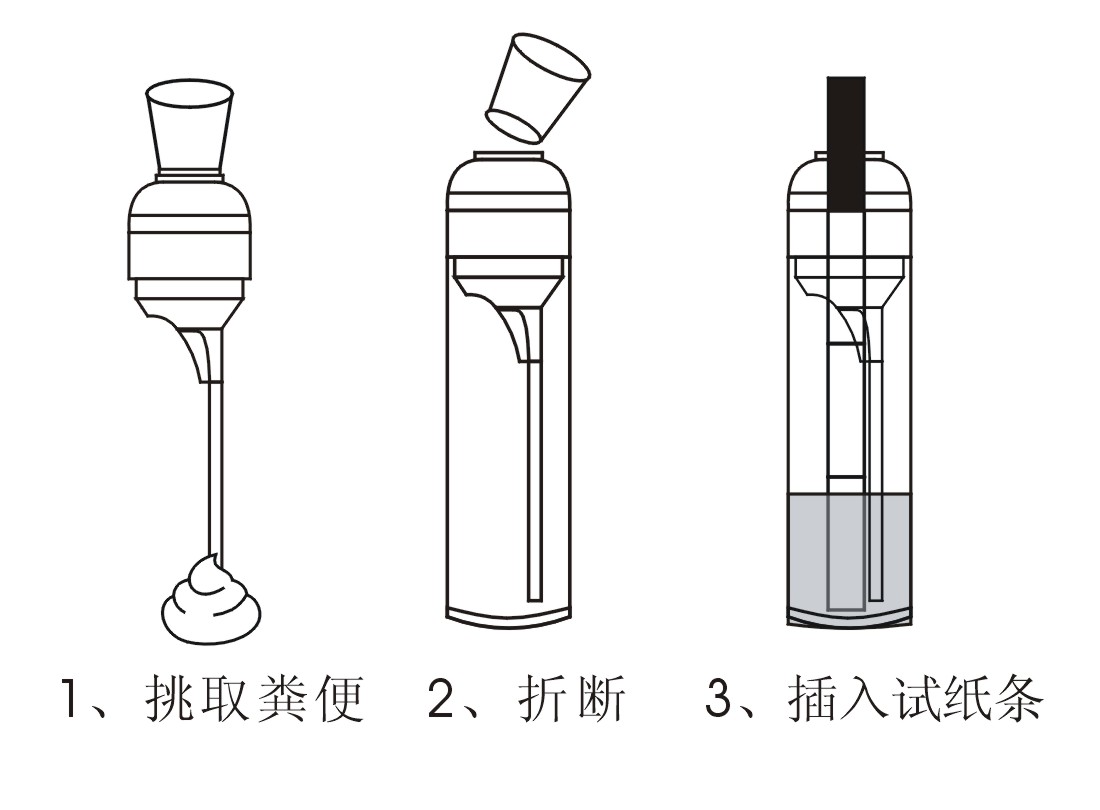 1、挑取粪便　2、折断　3、插入试纸条