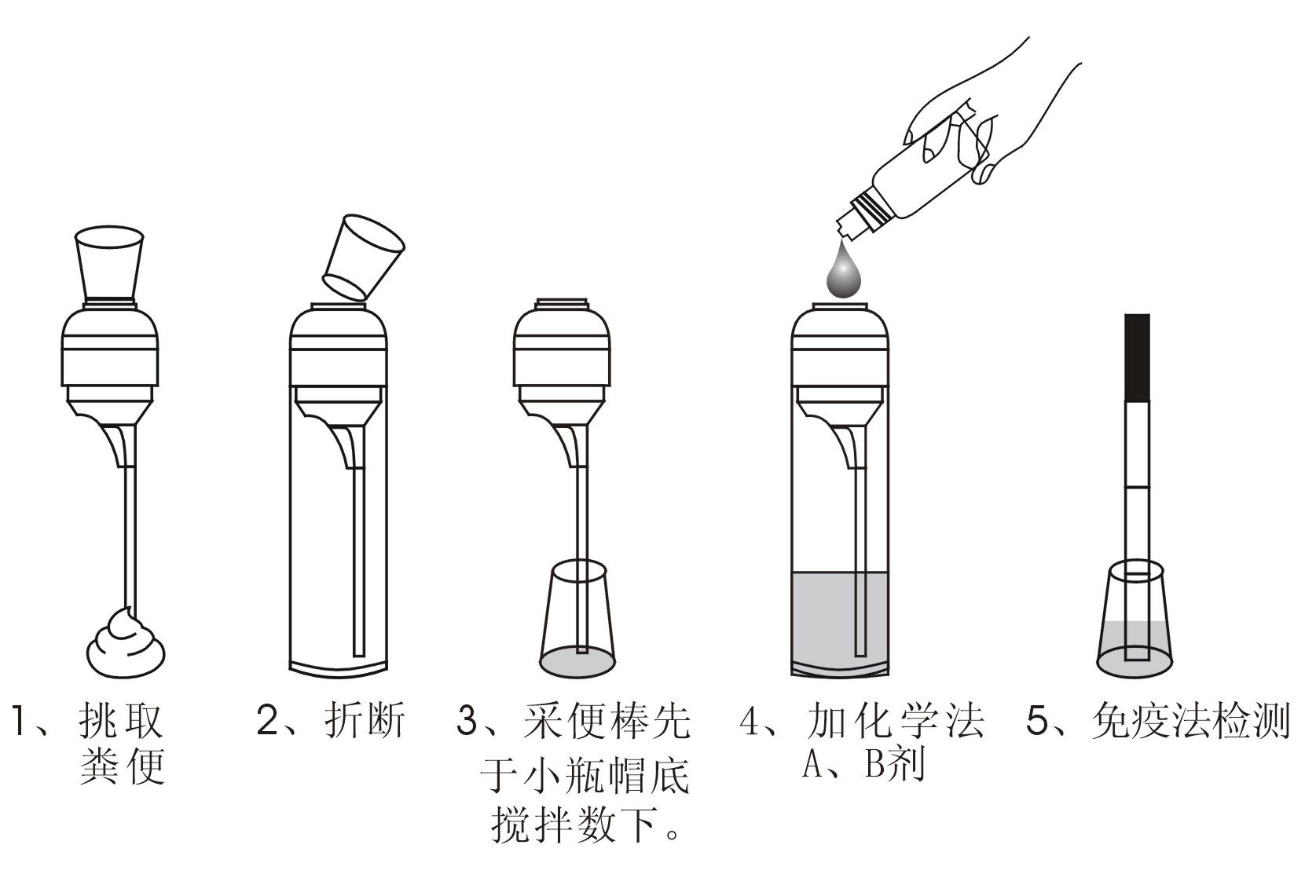 1、挑取粪便

2、折断

3、采便棒先于小瓶帽底搅拌数下。

4、加化学法A、B剂

5、免疫法检测